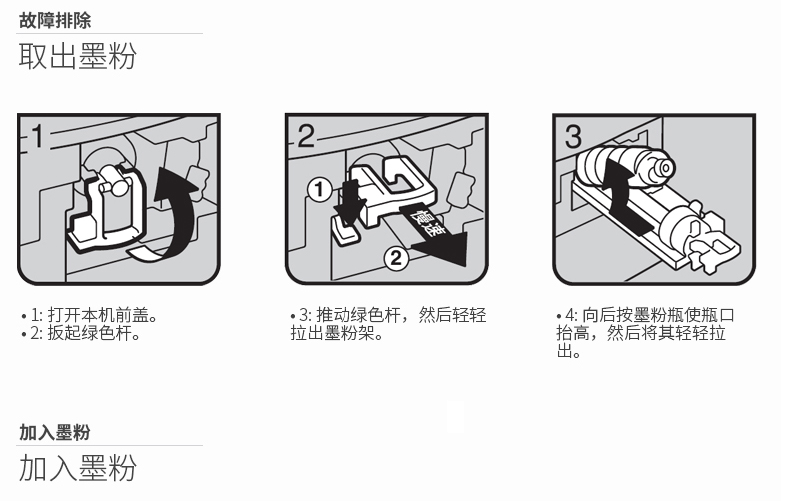 故障排除

取出墨粉

1

2

①

慢速

②

3

• 1: 打开本机前盖。
• 2: 扳起绿色杆。

• 3: 推动绿色杆，然后轻轻拉出墨粉架。

• 4: 向后按墨粉瓶使瓶口抬高，然后将其轻轻拉出。

加入墨粉

加入墨粉