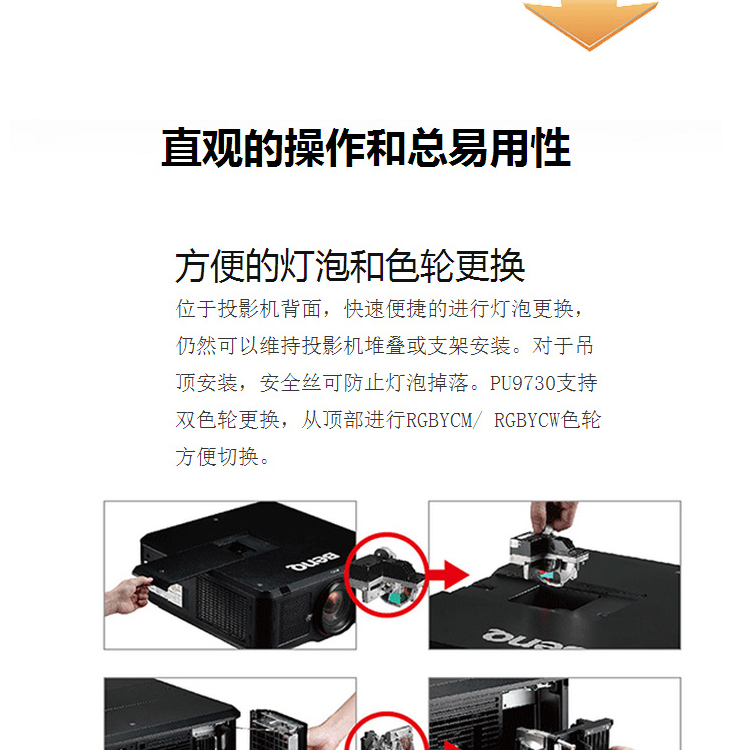 直观的操作和总易用性

方便的灯泡和色轮更换

位于投影机背面，快速便捷的进行灯泡更换，仍然可以维持投影机堆叠或支架安装。对于吊顶安装，安全丝可防止灯泡掉落。PU9730支持双色轮更换，从顶部进行RGBYCM/ RGBYCW色轮方便切换。

BenQ

BenQ