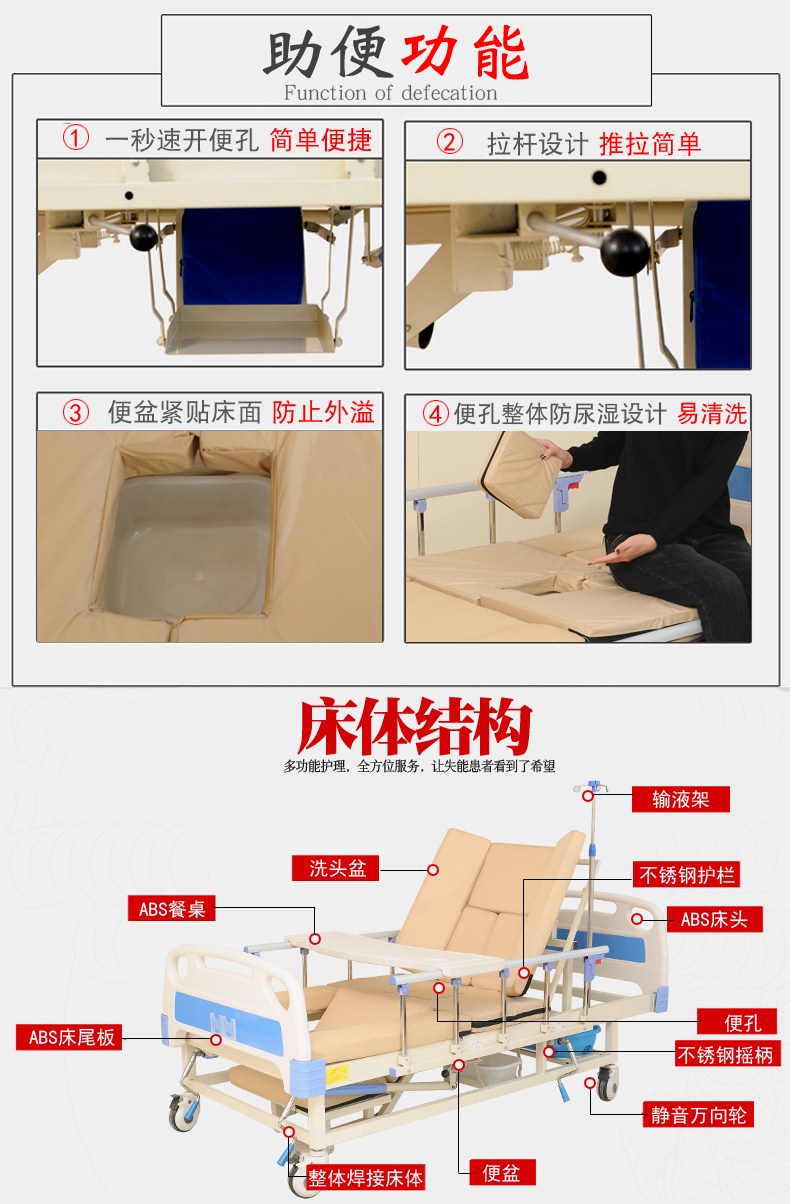 助便功能
Function of defecation

① 一秒速开便孔 简单便捷

② 拉杆设计 推拉简单

③ 便盆紧贴床面 防止外溢

④ 便孔整体防尿湿设计 易清洗

床体结构
多功能护理，全方位服务，让失能患者看到了希望

输液架
洗头盆
不锈钢护栏
ABS餐桌
ABS床头
ABS床尾板
便孔
不锈钢摇柄
静音万向轮
整体焊接床体
便盆