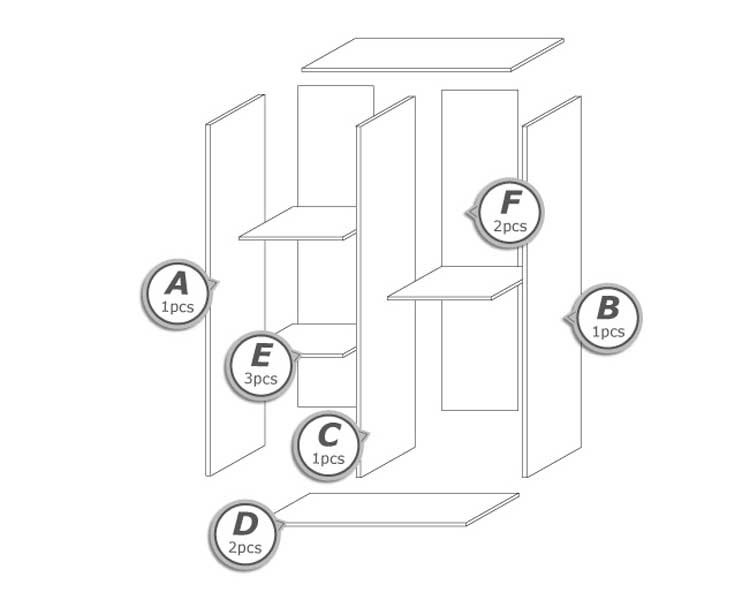 F
2pcs

A
1pcs

B
1pcs

E
3pcs

C
1pcs

D
2pcs