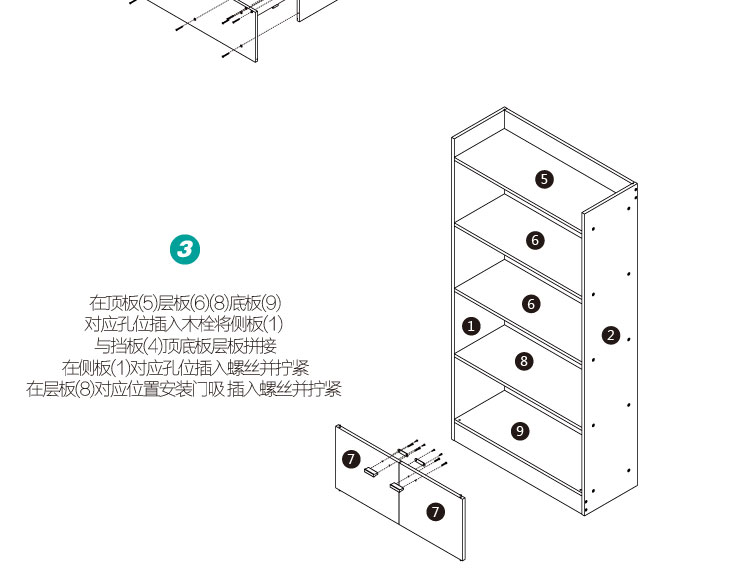 3

在顶板(5)层板(6)(8)底板(9)
对应孔位插入木栓将侧板(1)
与挡板(4)顶底板层板拼接
在侧板(1)对应孔位插入螺丝并拧紧
在层板(8)对应位置安装门吸 插入螺丝并拧紧

5
6
6
1
2
8
9
7
7