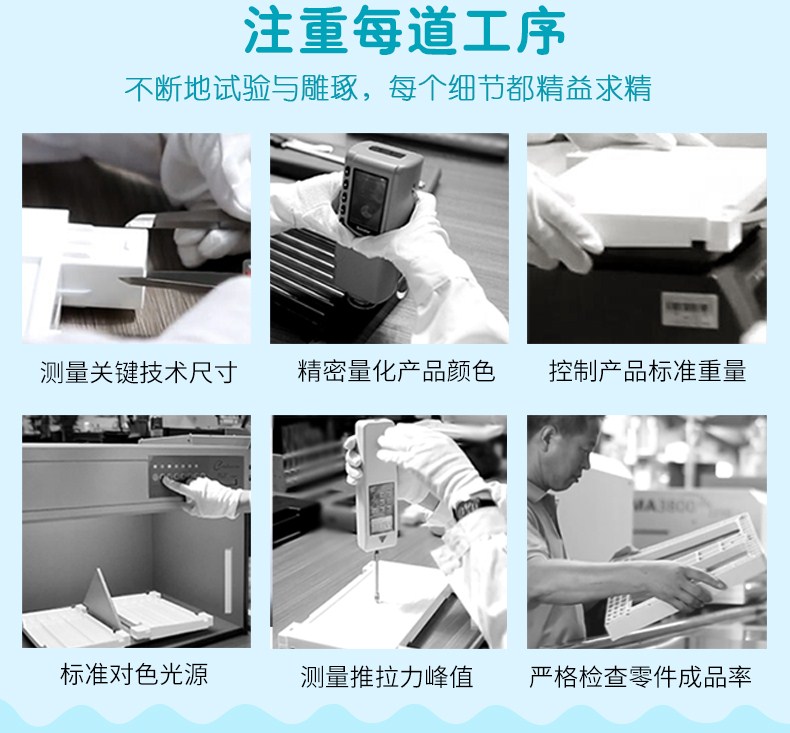 注重每道工序

不断地试验与雕琢，每个细节都精益求精

测量关键技术尺寸

精密量化产品颜色

控制产品标准重量

标准对色光源

测量推拉力峰值

严格检查零件成品率