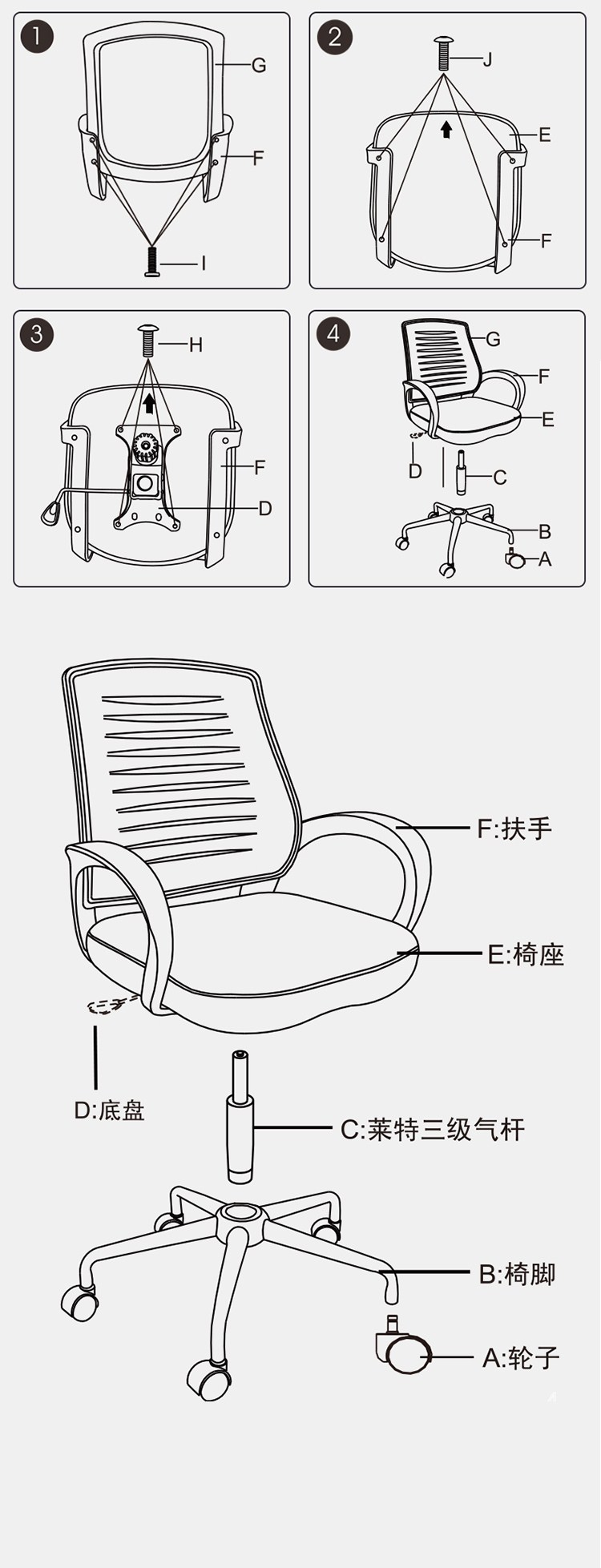 1
G
F
I

2
J
E
F

3
H
F
D

4
G
F
E
D
C
B
A

F:扶手
E:椅座
D:底盘
C:莱特三级气杆
B:椅脚
A:轮子