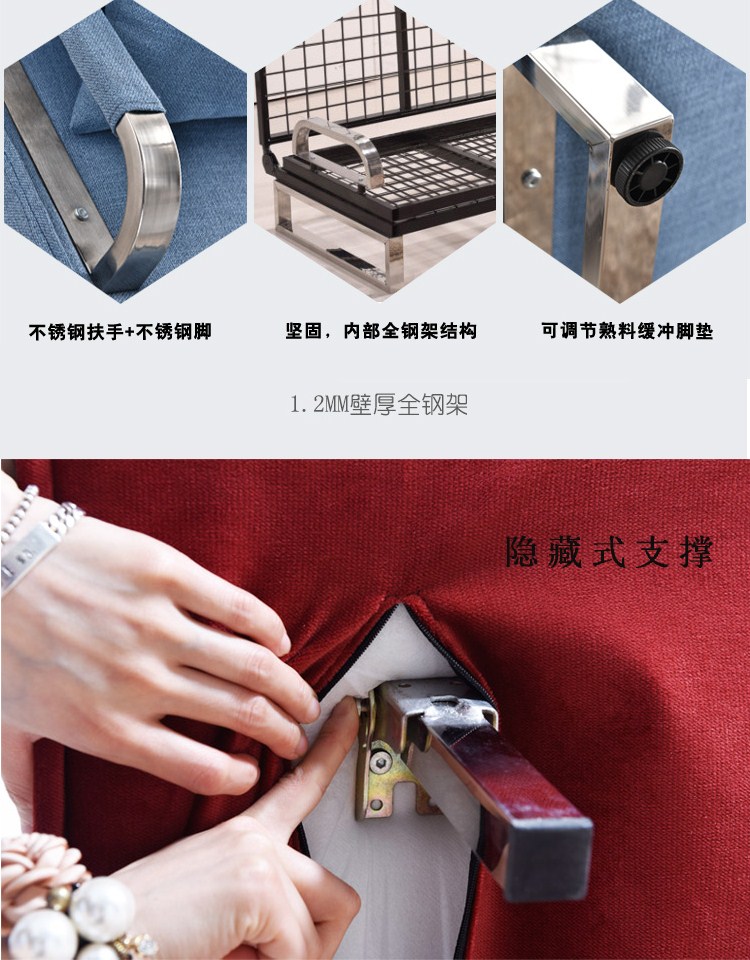 不锈钢扶手+不锈钢脚

坚固，内部全钢架结构

可调节熟料缓冲脚垫

1.2MM壁厚全钢架

隐藏式支撑