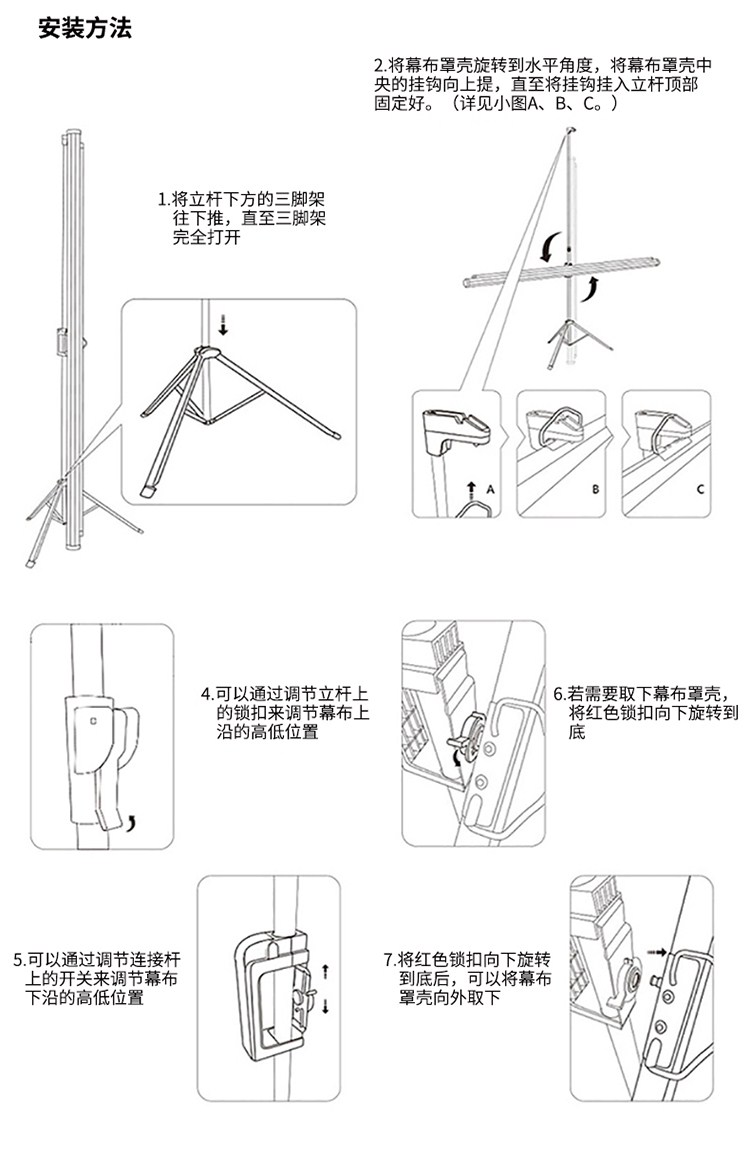 安装方法

1.将立杆下方的三脚架往下推，直至三脚架完全打开

2.将幕布罩壳旋转到水平角度，将幕布罩壳中央的挂钩向上提，直至将挂钩挂入立杆顶部固定好。（详见小图A、B、C。）

A

B

C

4.可以通过调节立杆上的锁扣来调节幕布上沿的高低位置

6.若需要取下幕布罩壳，将红色锁扣向下旋转到底

5.可以通过调节连接杆上的开关来调节幕布下沿的高低位置

7.将红色锁扣向下旋转到底后，可以将幕布罩壳向外取下