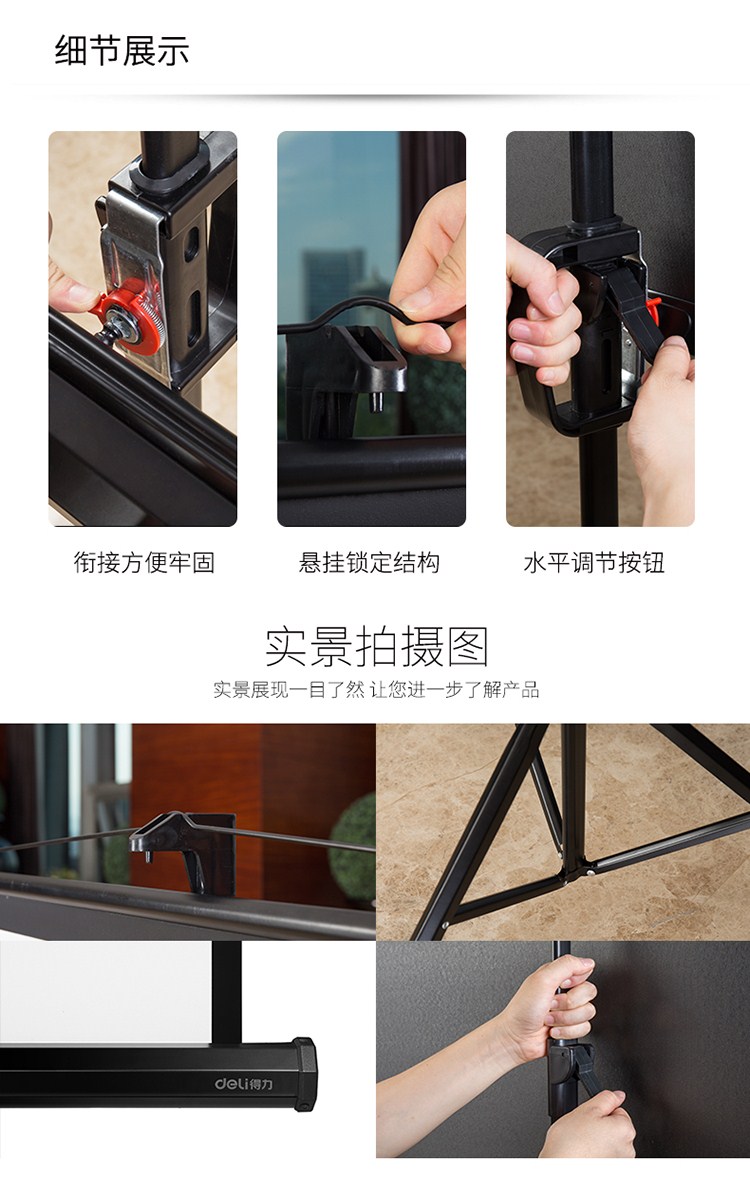 细节展示

衔接方便牢固

悬挂锁定结构

水平调节按钮

实景拍摄图

实景展现一目了然 让您进一步了解产品

deli得力