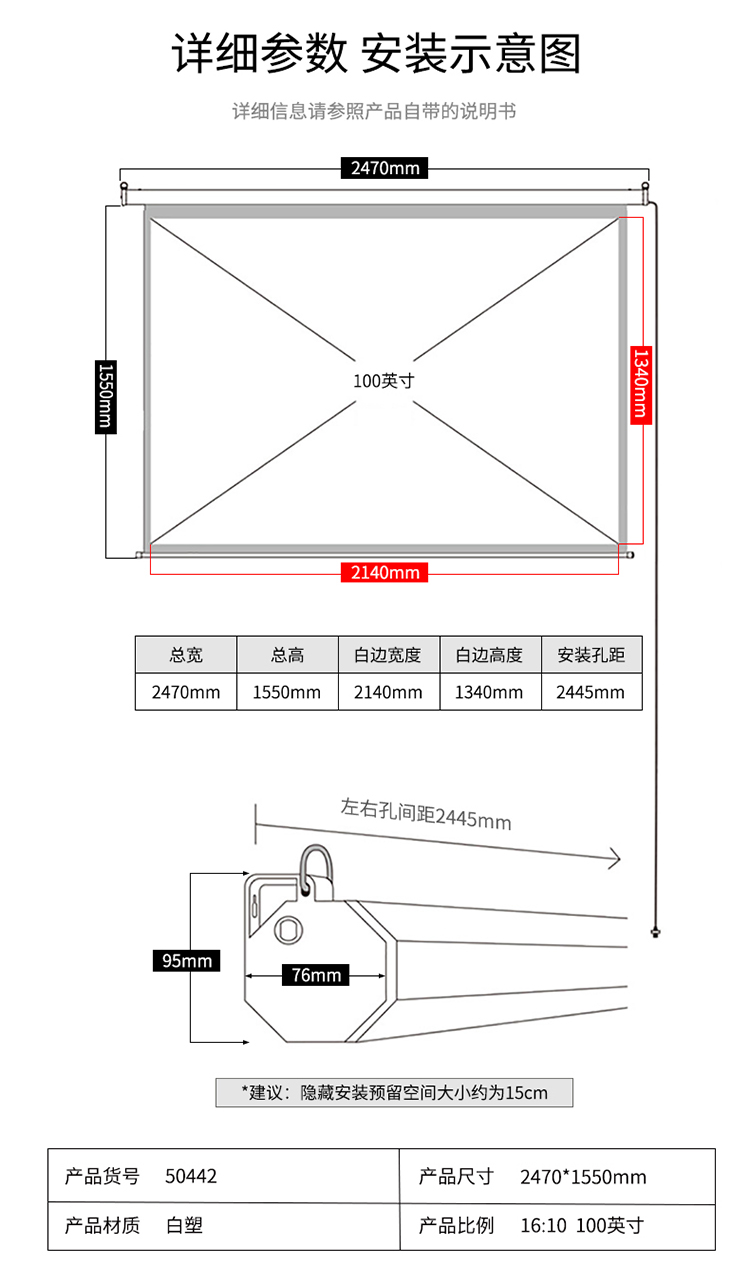 详细参数 安装示意图

详细信息请参照产品自带的说明书

2470mm

1550mm

100英寸

1340mm

2140mm

| 总宽 | 总高 | 白边宽度 | 白边高度 | 安装孔距 |
|---|---|---|---|---|
| 2470mm | 1550mm | 2140mm | 1340mm | 2445mm |

左右孔间距2445mm

95mm

76mm

*建议：隐藏安装预留空间大小约为15cm

| 产品货号 50442 | 产品尺寸 2470*1550mm |
|---|---|
| 产品材质 白塑 | 产品比例 16:10 100英寸 |