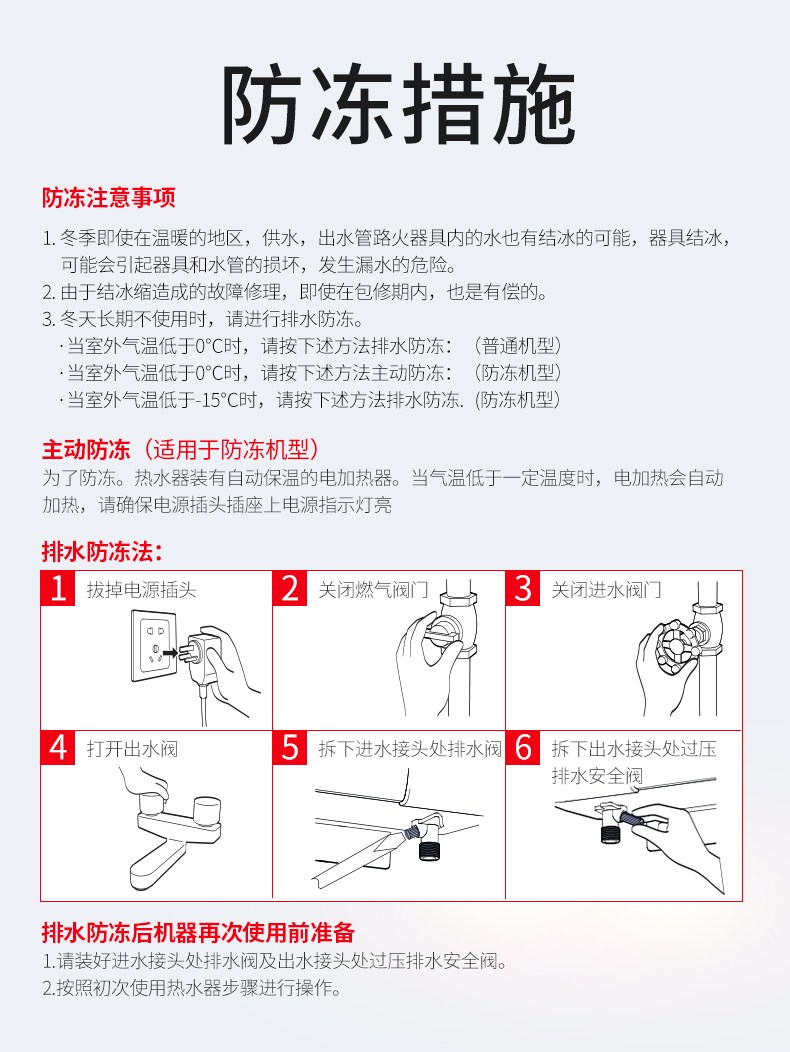 防冻措施

防冻注意事项

1. 冬季即使在温暖的地区，供水，出水管路火器具内的水也有结冰的可能，器具结冰，可能会引起器具和水管的损坏，发生漏水的危险。
2. 由于结冰缩造成的故障修理，即使在包修期内，也是有偿的。
3. 冬天长期不使用时，请进行排水防冻。
· 当室外气温低于0°C时，请按下述方法排水防冻：（普通机型）
· 当室外气温低于0°C时，请按下述方法主动防冻：（防冻机型）
· 当室外气温低于-15°C时，请按下述方法排水防冻.（防冻机型）

主动防冻（适用于防冻机型）
为了防冻。热水器装有自动保温的电加热器。当气温低于一定温度时，电加热会自动加热，请确保电源插头插座上电源指示灯亮

排水防冻法：

1 拔掉电源插头
2 关闭燃气阀门
3 关闭进水阀门
4 打开出水阀
5 拆下进水接头处排水阀
6 拆下出水接头处过压排水安全阀

排水防冻后机器再次使用前准备
1.请装好进水接头处排水阀及出水接头处过压排水安全阀。
2.按照初次使用热水器步骤进行操作。