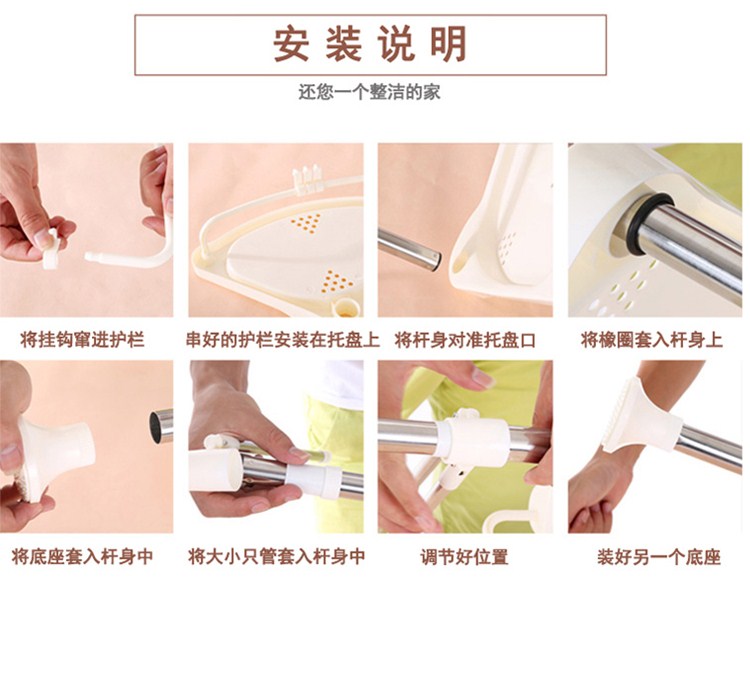 安装说明

还您一个整洁的家

将挂钩窜进护栏

串好的护栏安装在托盘上

将杆身对准托盘口

将橡圈套入杆身上

将底座套入杆身中

将大小只管套入杆身中

调节好位置

装好另一个底座