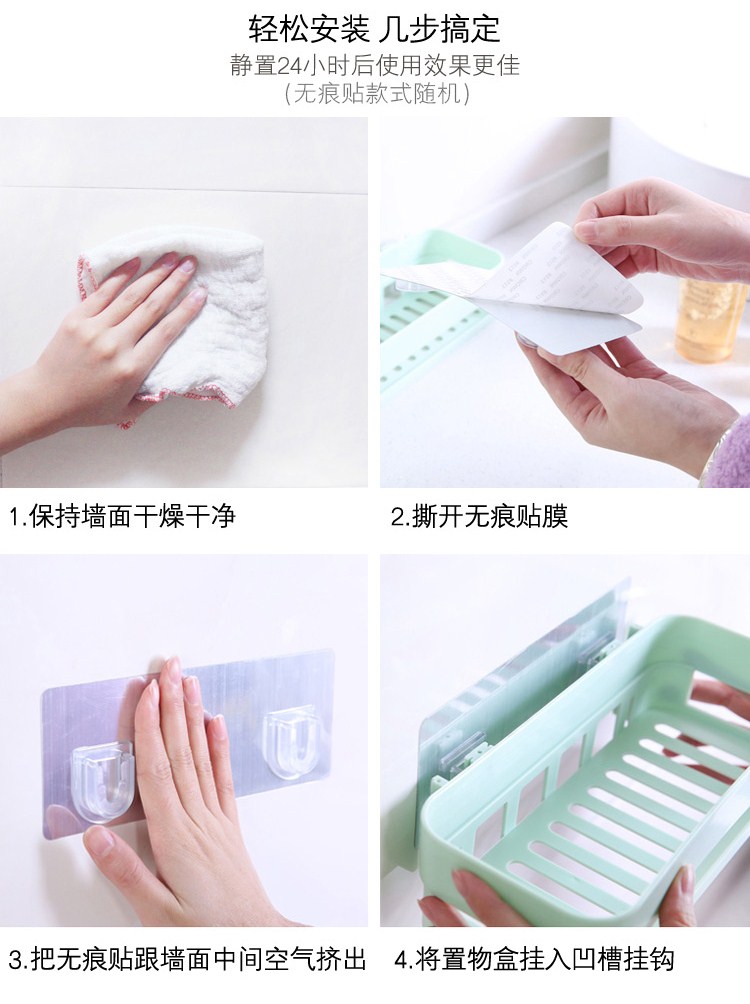 轻松安装 几步搞定
静置24小时后使用效果更佳
(无痕贴款式随机)

1.保持墙面干燥干净

2.撕开无痕贴膜

3.把无痕贴跟墙面中间空气挤出

4.将置物盒挂入凹槽挂钩