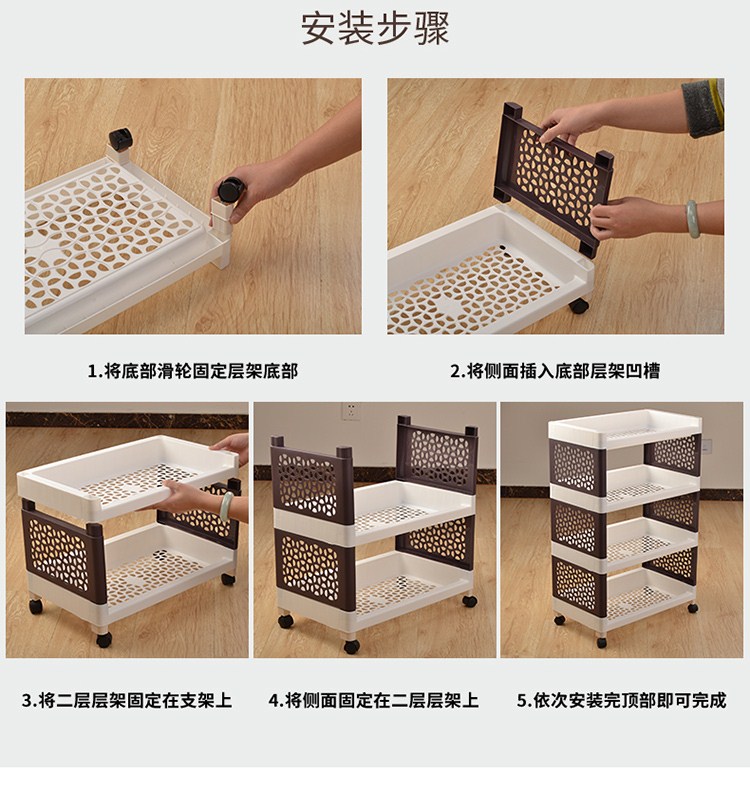 安装步骤

1.将底部滑轮固定层架底部

2.将侧面插入底部层架凹槽

3.将二层层架固定在支架上

4.将侧面固定在二层层架上

5.依次安装完顶部即可完成