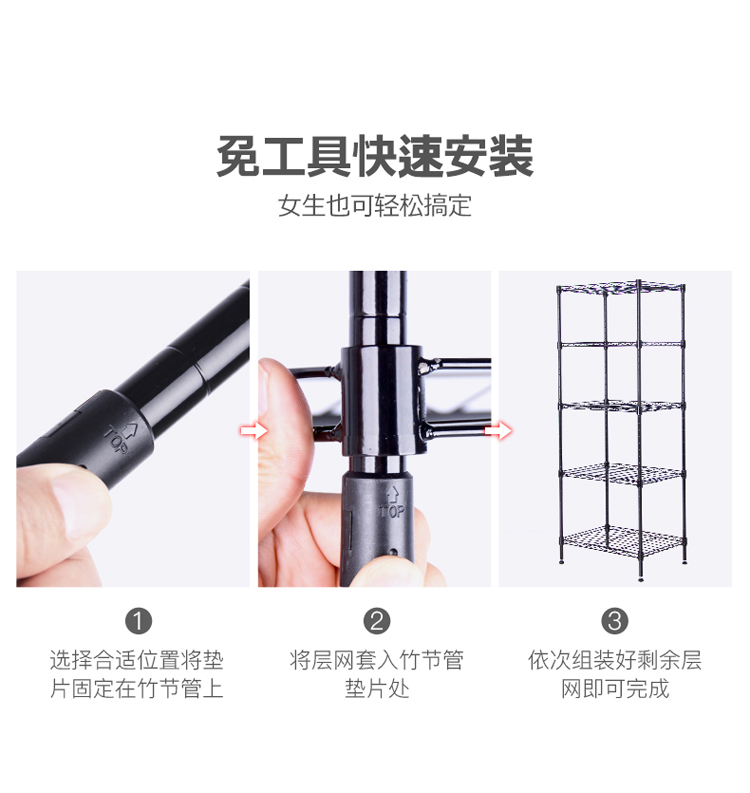 免工具快速安装

女生也可轻松搞定

TOP

TOP

1

选择合适位置将垫片固定在竹节管上

2

将层网套入竹节管垫片处

3

依次组装好剩余层网即可完成