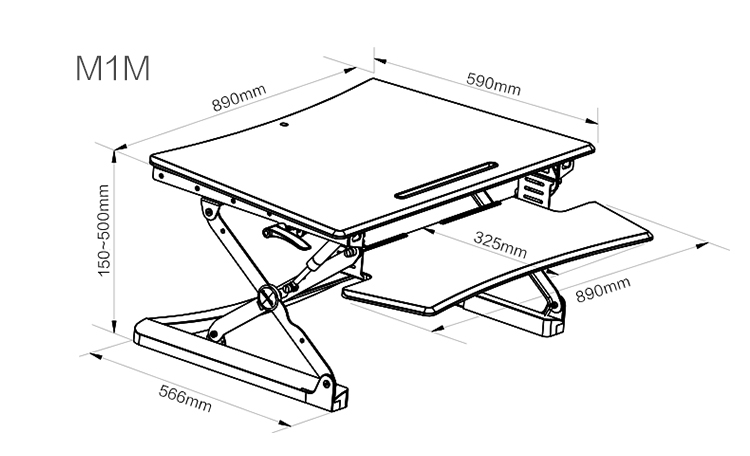 M1M

890mm

590mm

150~500mm

325mm

890mm

566mm