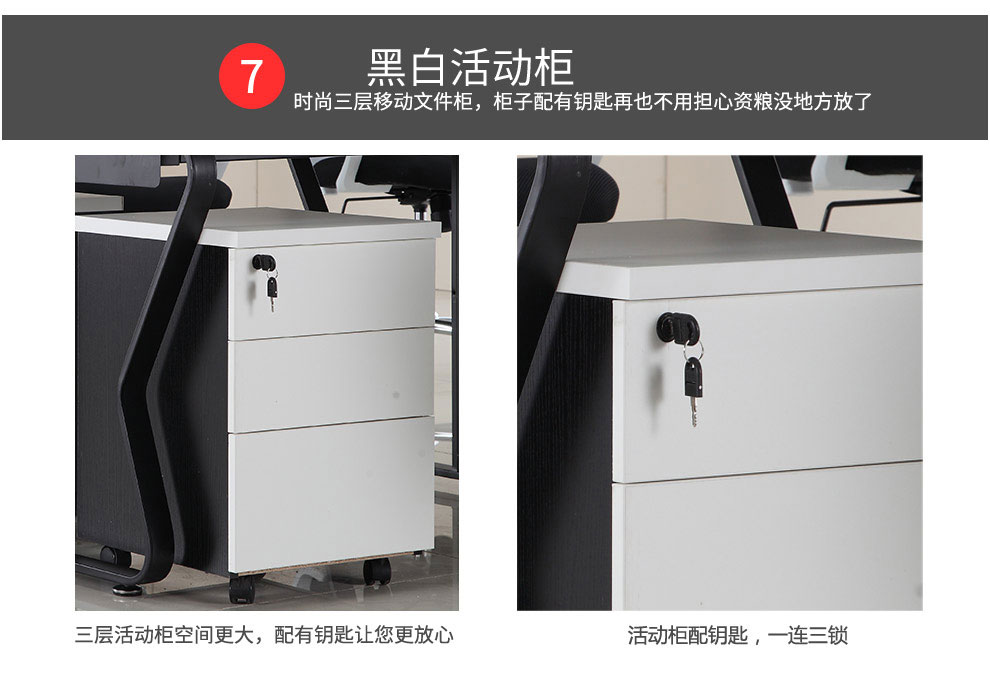 7

黑白活动柜

时尚三层移动文件柜，柜子配有钥匙再也不用担心资粮没地方放了

三层活动柜空间更大，配有钥匙让您更放心

活动柜配钥匙，一连三锁