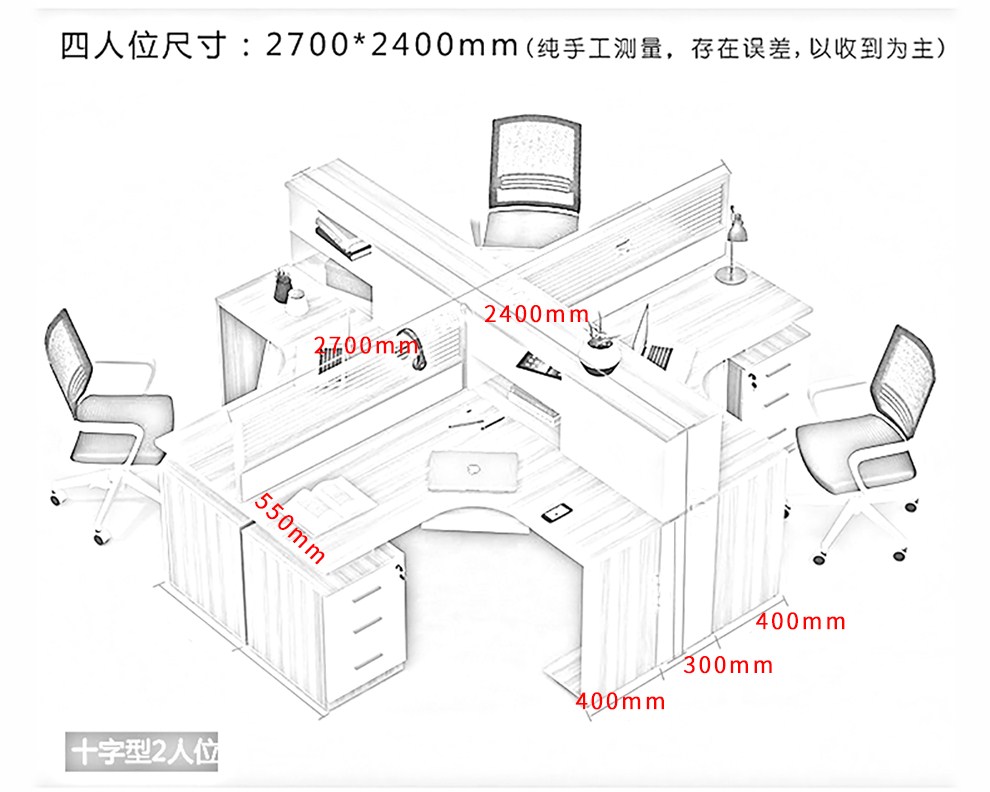 四人位尺寸：2700*2400mm（纯手工测量，存在误差，以收到为主）

2400mm

2700mm

550mm

400mm

300mm

400mm

十字型2人位