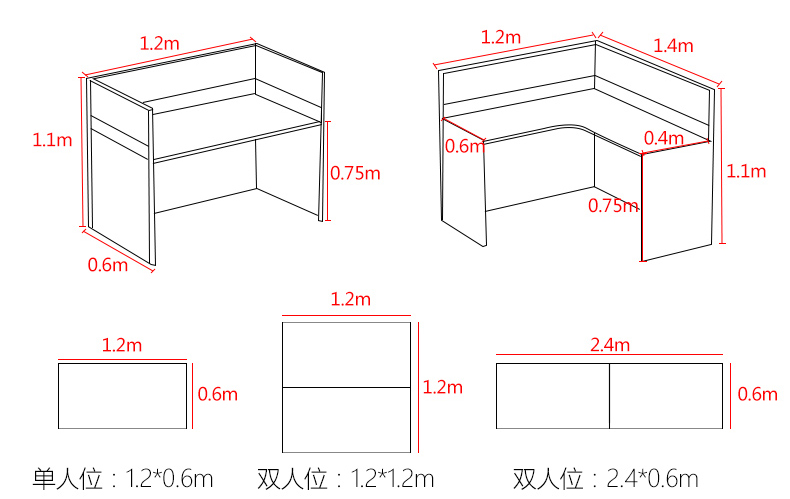 1.2m
1.1m
0.75m
0.6m

1.2m
1.4m
0.6m
0.4m
1.1m
0.75m

1.2m
0.6m

1.2m
1.2m

2.4m
0.6m

单人位：1.2*0.6m 双人位：1.2*1.2m 双人位：2.4*0.6m