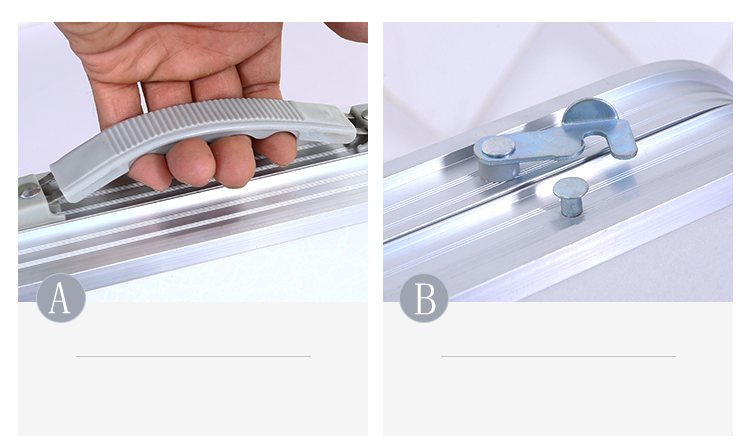 A

B